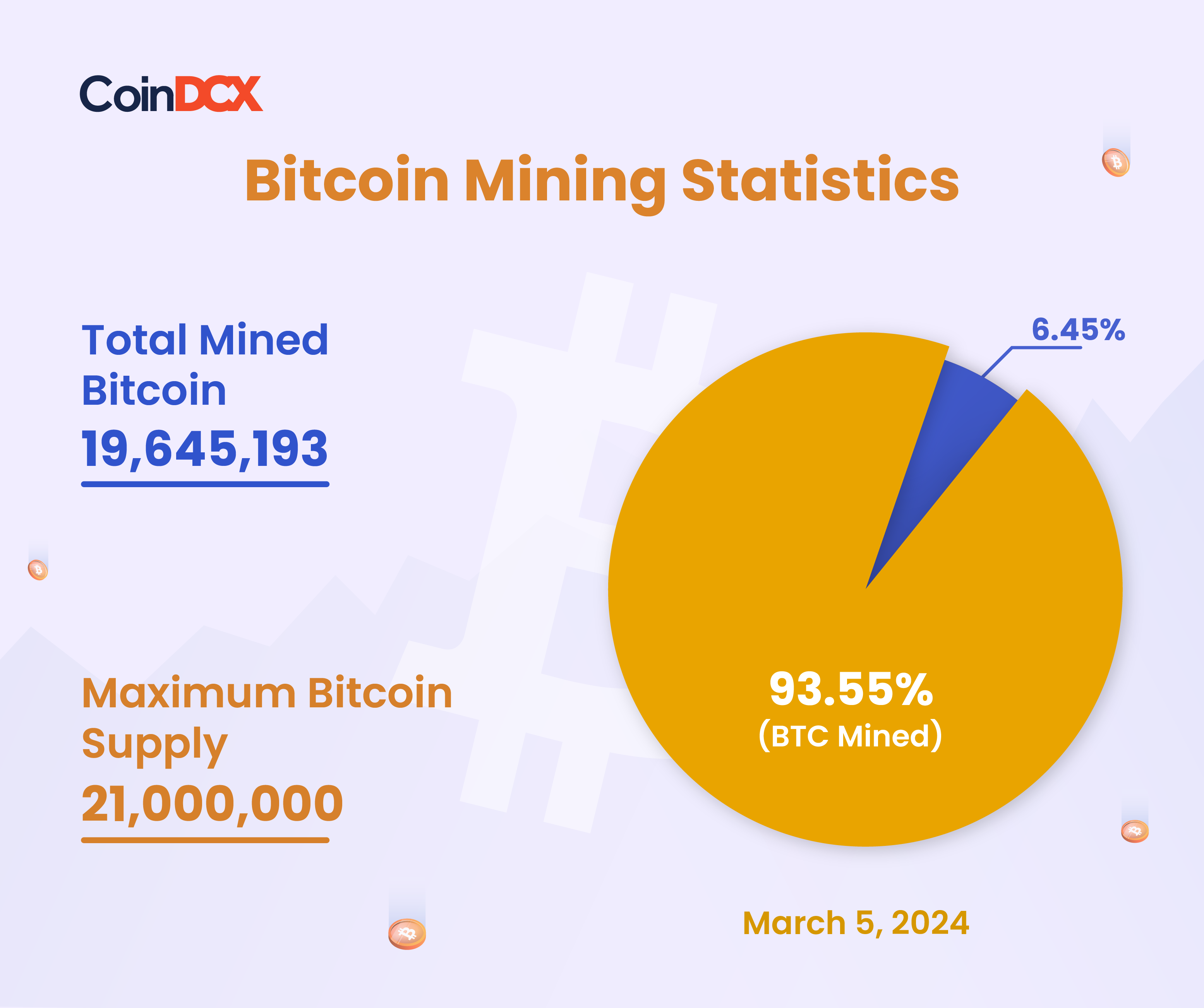 CoinDCX

Bitcoin Mining Statistics

Total Mined Bitcoin
19,645,193

Maximum Bitcoin Supply
21,000,000

6.45%

93.55%
(BTC Mined)

March 5, 2024