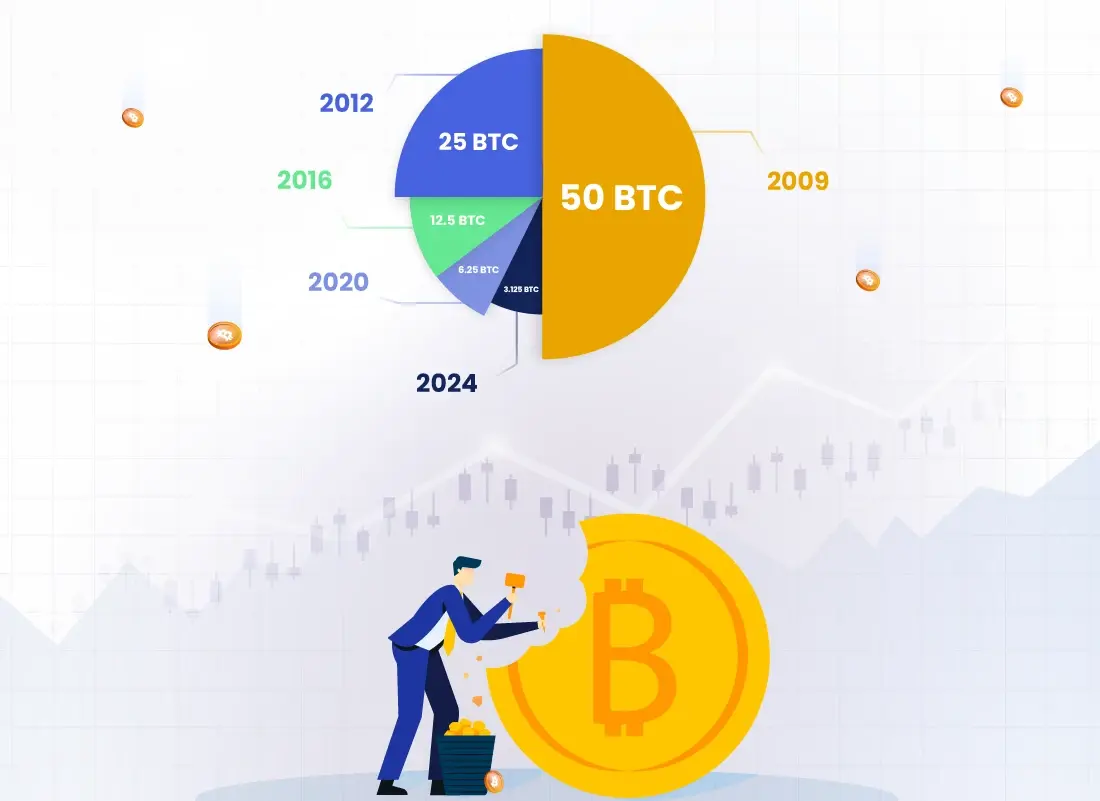 2012
25 BTC
2016
12.5 BTC
2020
6.25 BTC
3.125 BTC
2024
50 BTC
2009