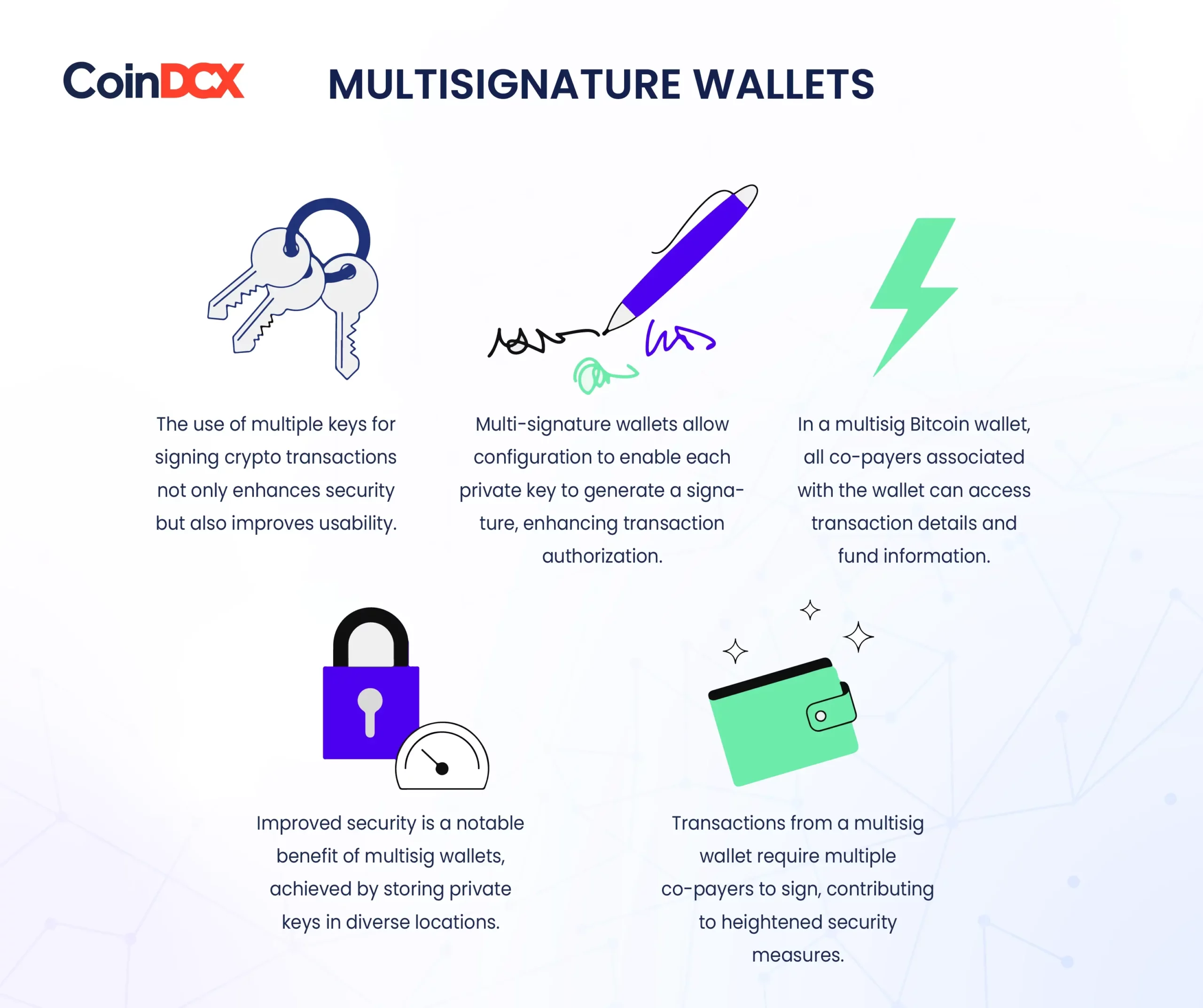 CoinDCX

MULTISIGNATURE WALLETS

The use of multiple keys for signing crypto transactions not only enhances security but also improves usability.

Multi-signature wallets allow configuration to enable each private key to generate a signature, enhancing transaction authorization.

In a multisig Bitcoin wallet, all co-payers associated with the wallet can access transaction details and fund information.

Improved security is a notable benefit of multisig wallets, achieved by storing private keys in diverse locations.

Transactions from a multisig wallet require multiple co-payers to sign, contributing to heightened security measures.