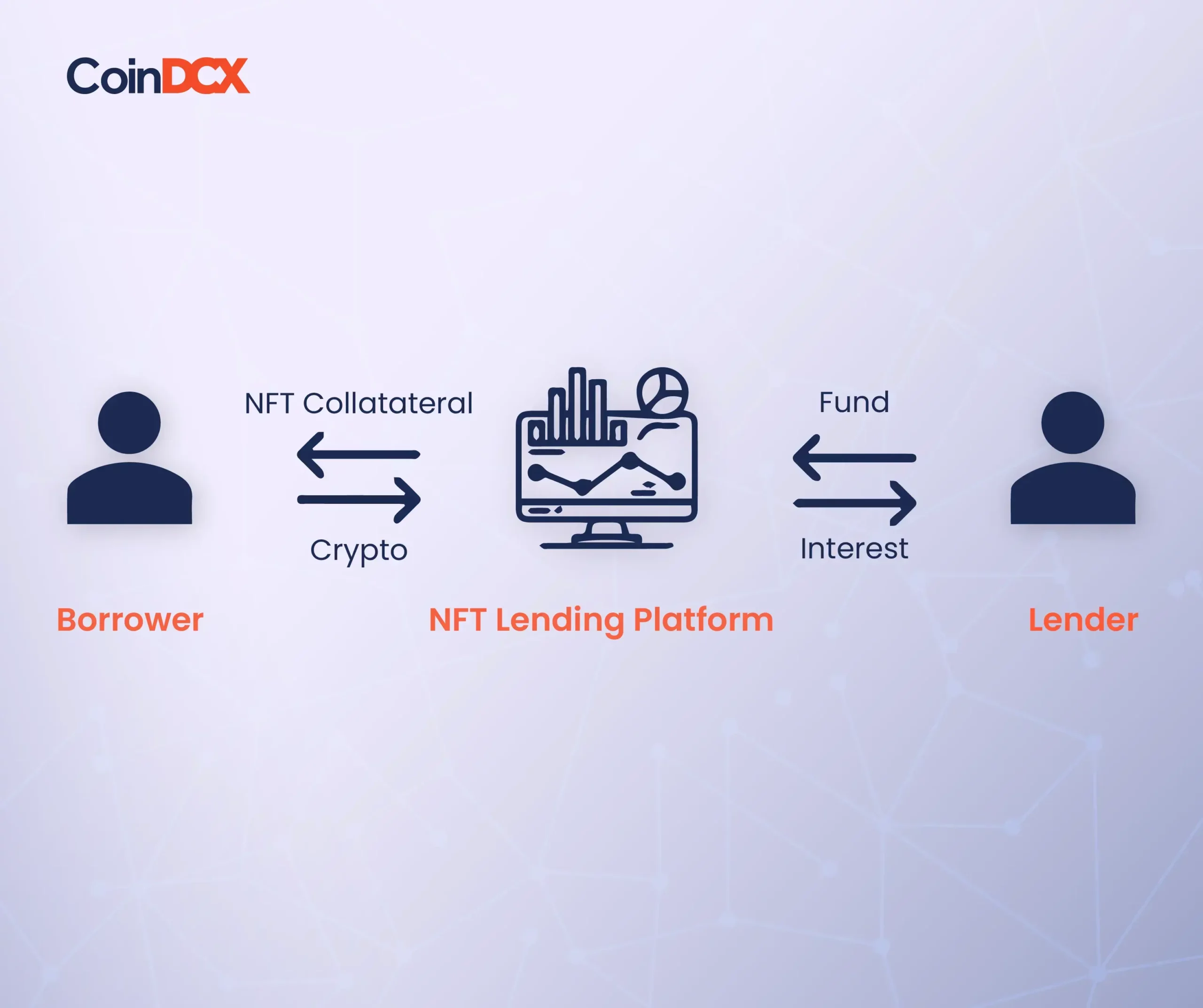 CoinDCX

NFT Collatateral

Crypto

Fund

Interest

Borrower

NFT Lending Platform

Lender