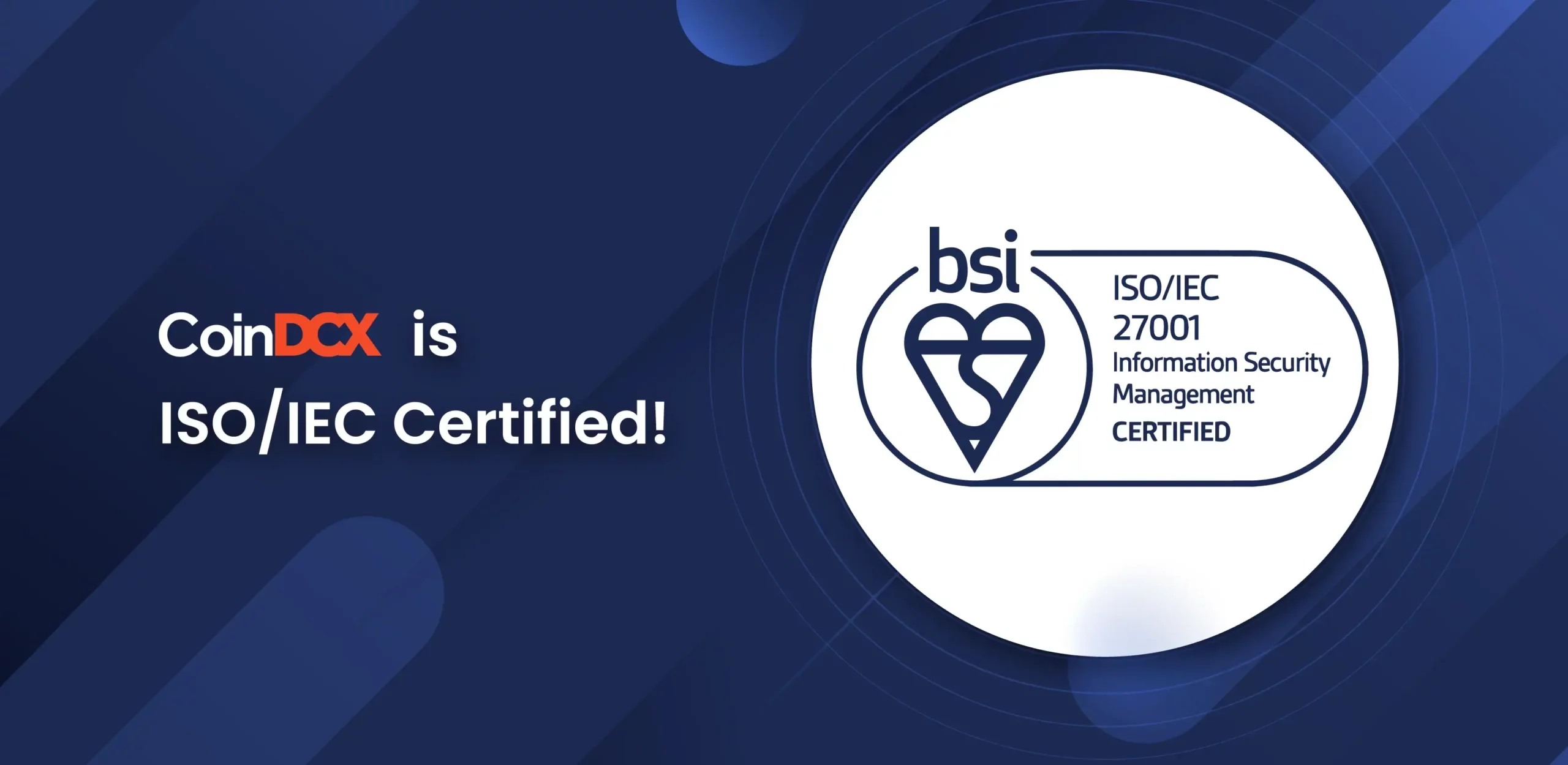 CoinDCX is
ISO/IEC Certified!

bsi

ISO/IEC
27001
Information Security
Management
CERTIFIED