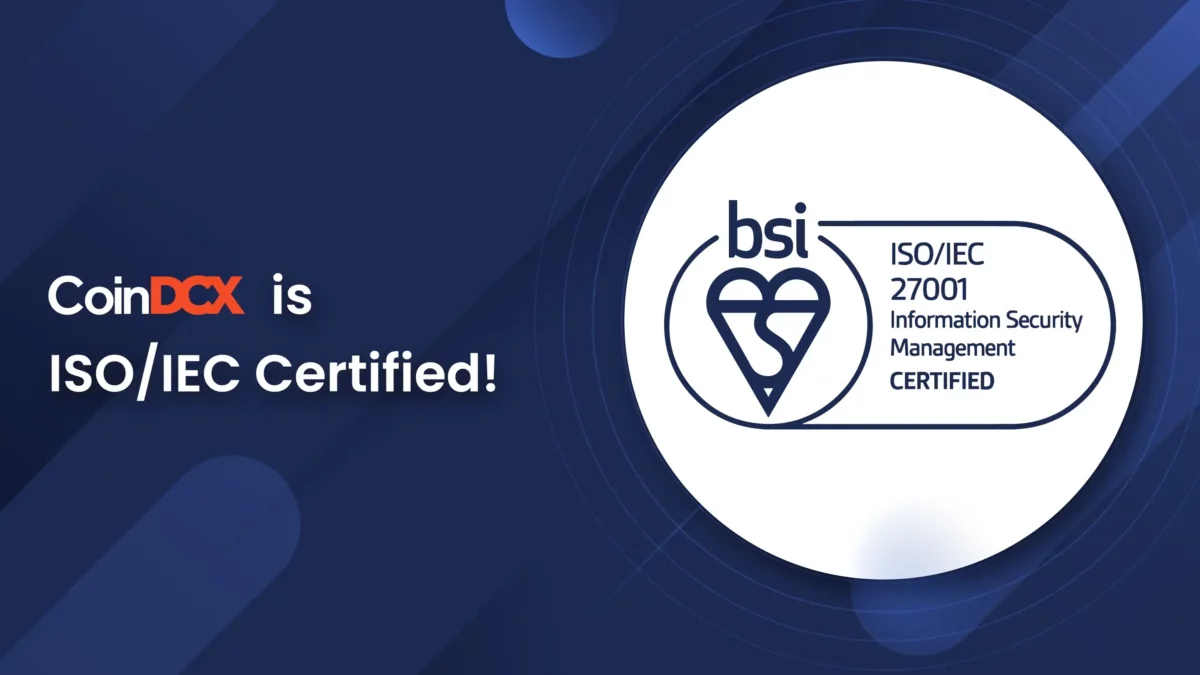 CoinDCX is ISO/IEC Certified!

bsi

ISO/IEC 27001 Information Security Management CERTIFIED