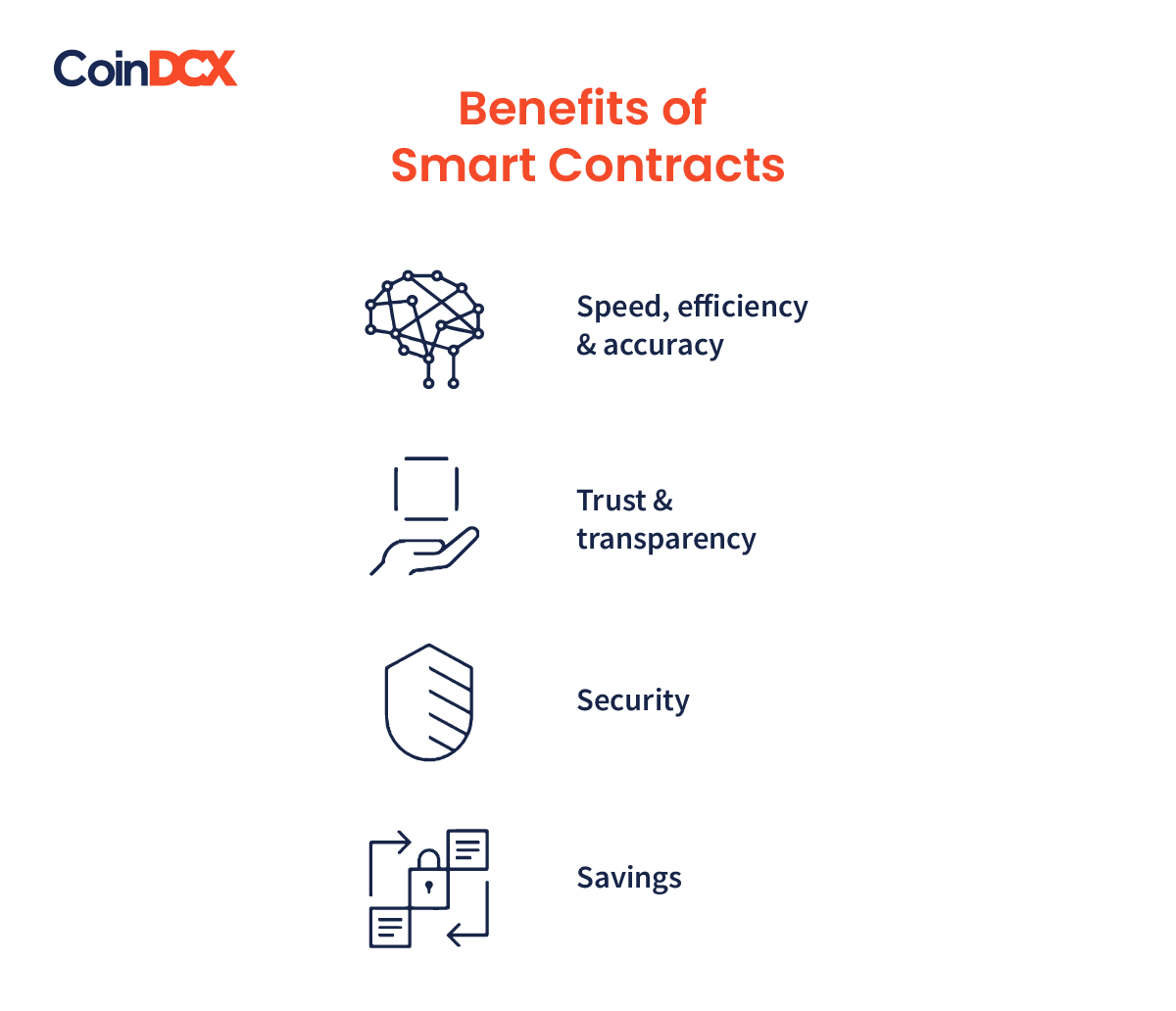 CoinDCX

Benefits of Smart Contracts

Speed, efficiency & accuracy

Trust & transparency

Security

Savings