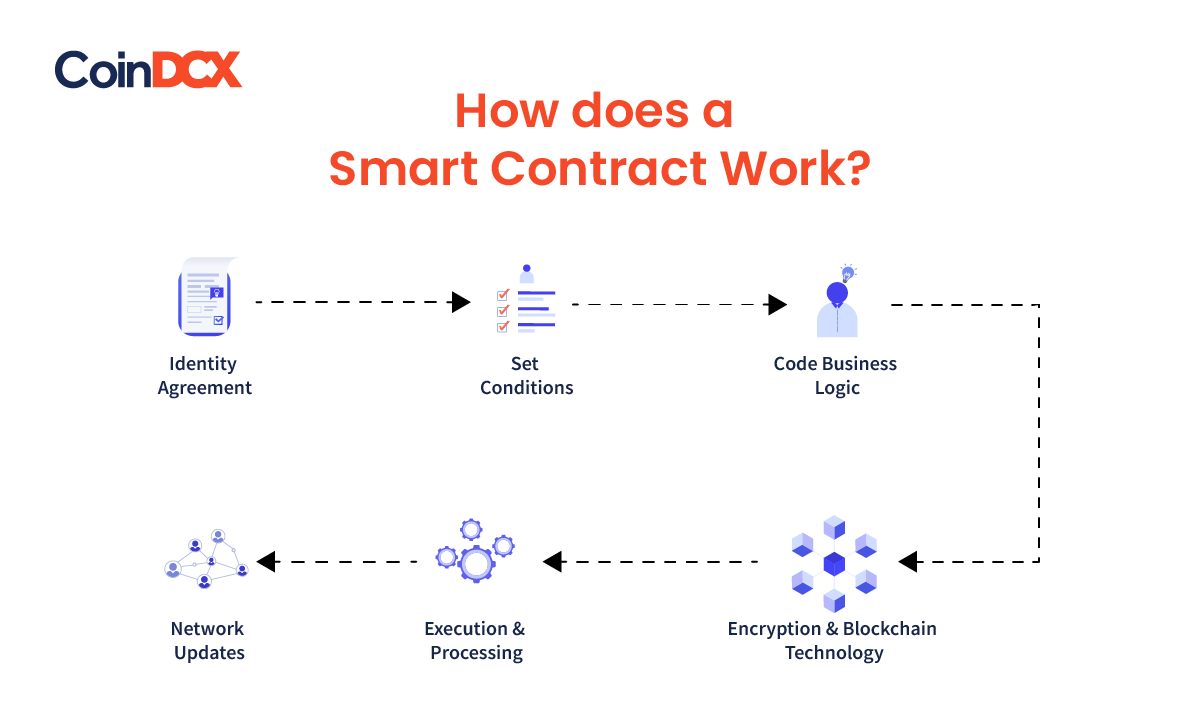 CoinDCX

How does a
Smart Contract Work?

Identity Agreement

Set Conditions

Code Business Logic

Encryption & Blockchain Technology

Execution & Processing

Network Updates